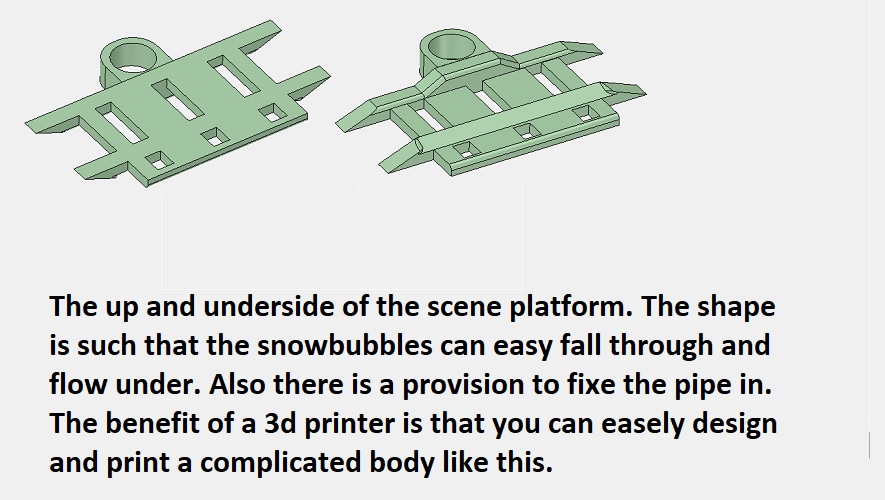 The up and underside of the scene platform. The shape is such that the snowbubbles can easy fall through and flow under. Also there is a provision to fixe the pipe in. The benefit of a 3d printer is that you can easely design and print a complicated body like this.