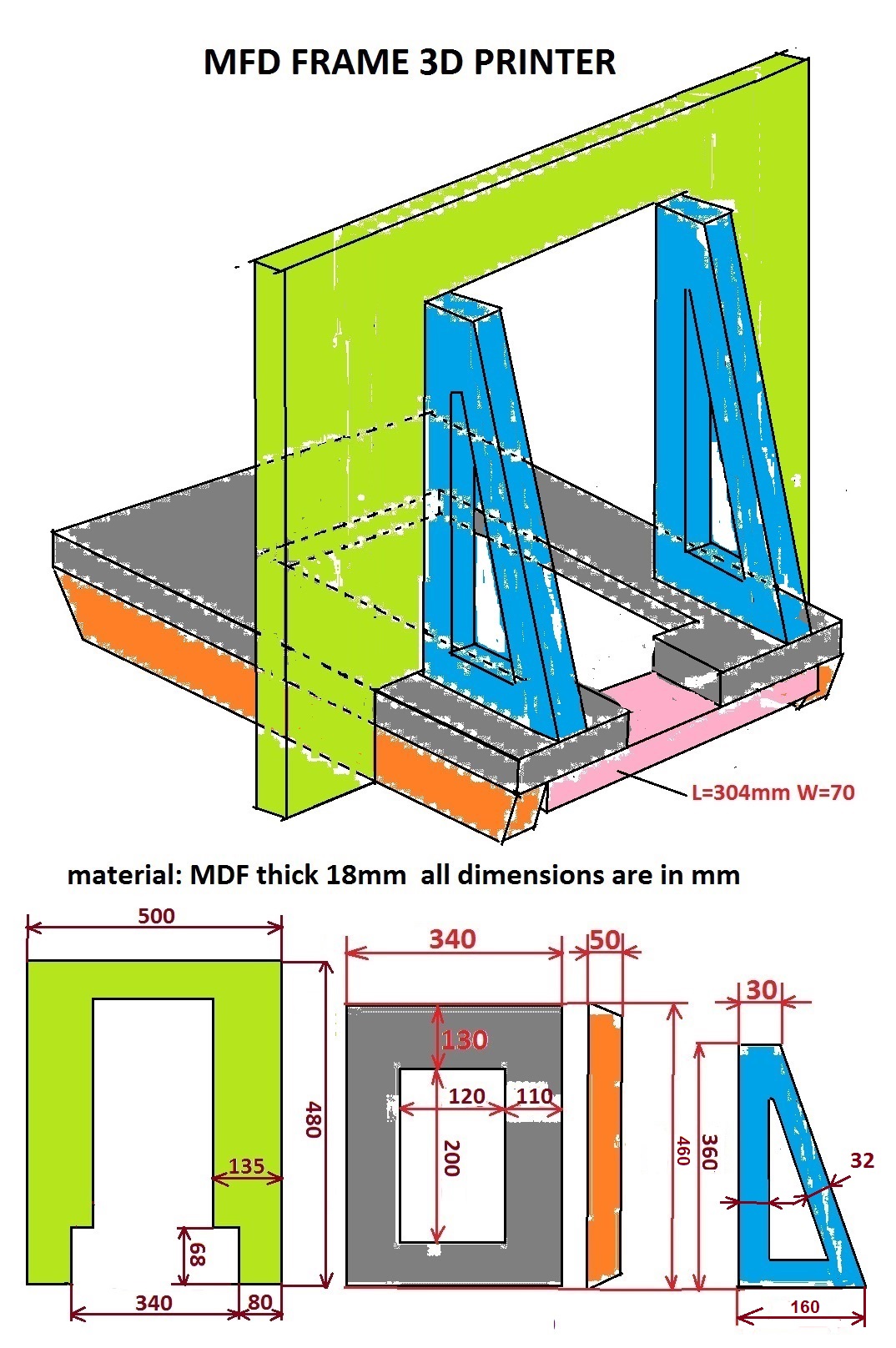 MFD FRAME 3D PRINTER

L=304mm W=70

material: MDF thick 18mm all dimensions are in mm

500
480
135
68
340
80

340
50
130
120
110
200
460

30
360
32
160